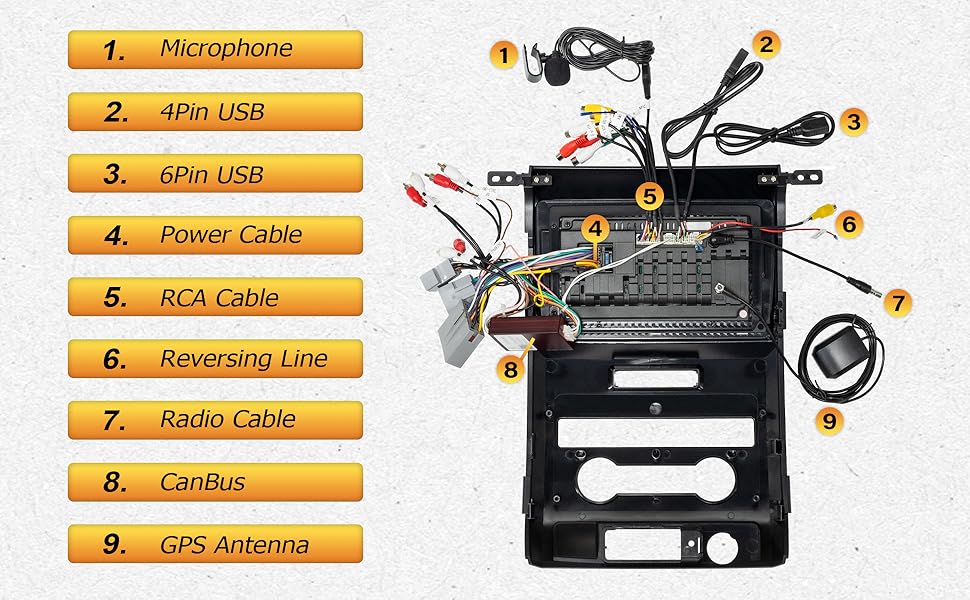 1. Microphone
2. 4Pin USB
3. 6Pin USB
4. Power Cable
5. RCA Cable
6. Reversing Line
7. Radio Cable
8. CanBus
9. GPS Antenna

1
2
3
5
4
6
7
8
9